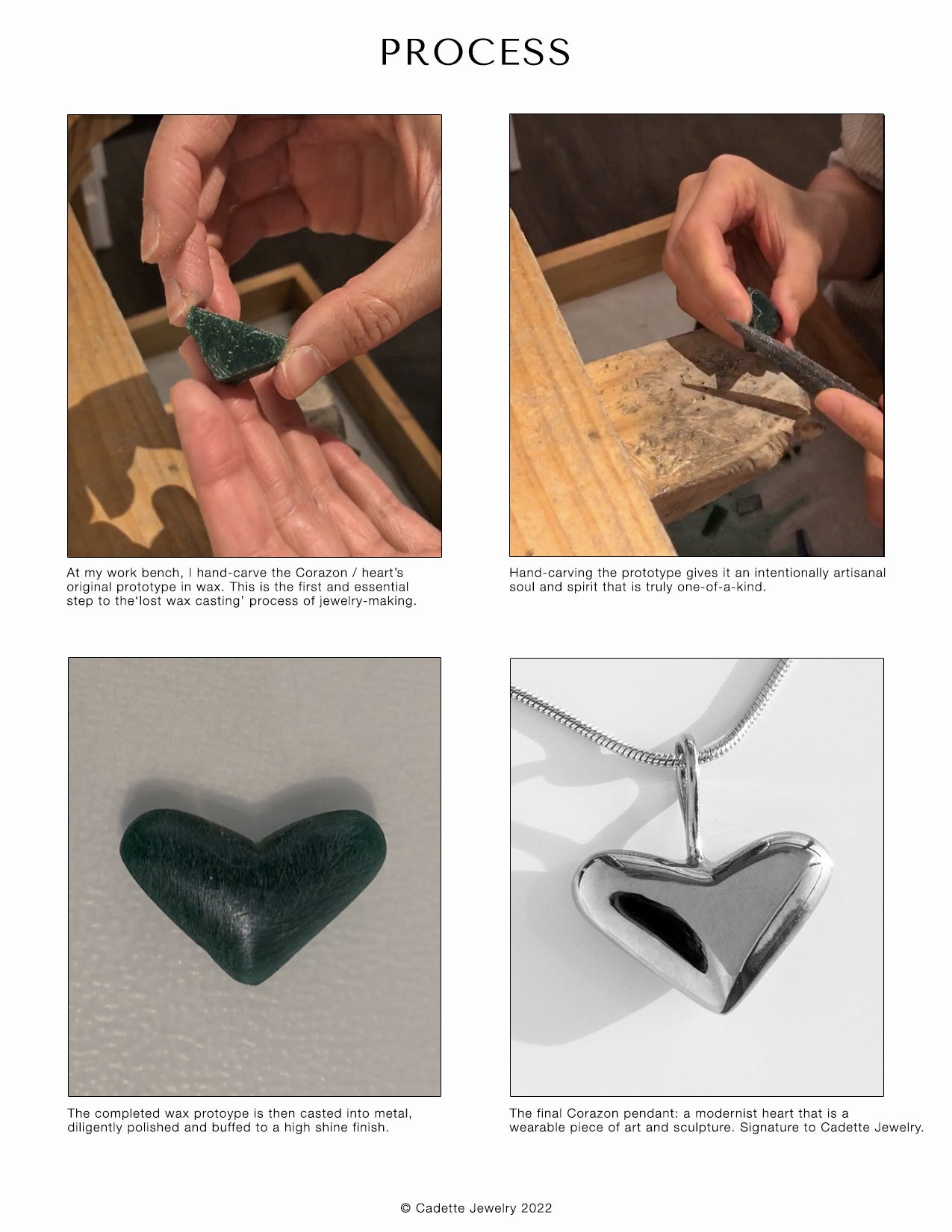 PROCESS

At my work bench, I hand-carve the Corazon / heart's original prototype in wax. This is the first and essential step to the'lost wax casting' process of jewelry-making.

Hand-carving the prototype gives it an intentionally artisanal soul and spirit that is truly one-of-a-kind.

The completed wax protoype is then casted into metal, diligently polished and buffed to a high shine finish.

The final Corazon pendant: a modernist heart that is a wearable piece of art and sculpture. Signature to Cadette Jewelry.

© Cadette Jewelry 2022